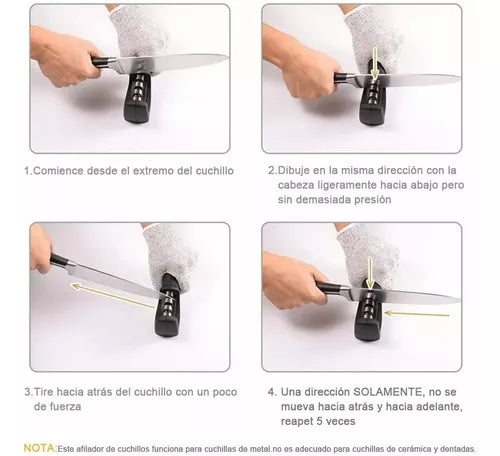 1.Comience desde el extremo del cuchillo

2.Dibuje en la misma dirección con la cabeza ligeramente hacia abajo pero sin demasiada presión

3.Tire hacia atrás del cuchillo con un poco de fuerza

4. Una dirección SOLAMENTE, no se mueva hacia atrás y hacia adelante, reapet 5 veces

NOTA:Este afilador de cuchillos funciona para cuchillas de metal.no es adecuado para cuchillas de cerámica y dentadas.